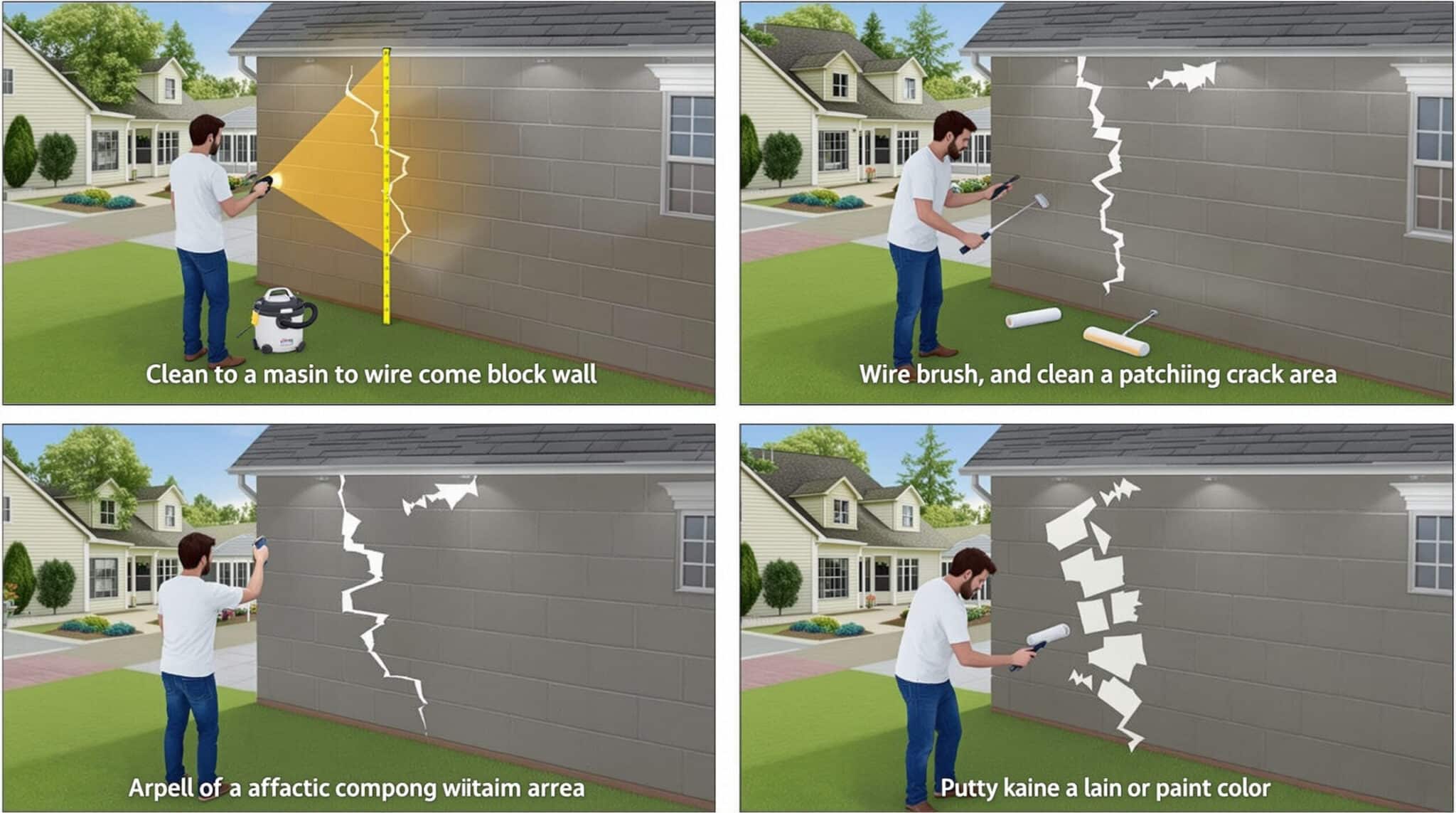 Clean to a masin to wire come block wall

Wire brush, and clean a patchiing crack area

Arpell of a affactic compong wiitaim arrea

Putty kaine a lain or paint color